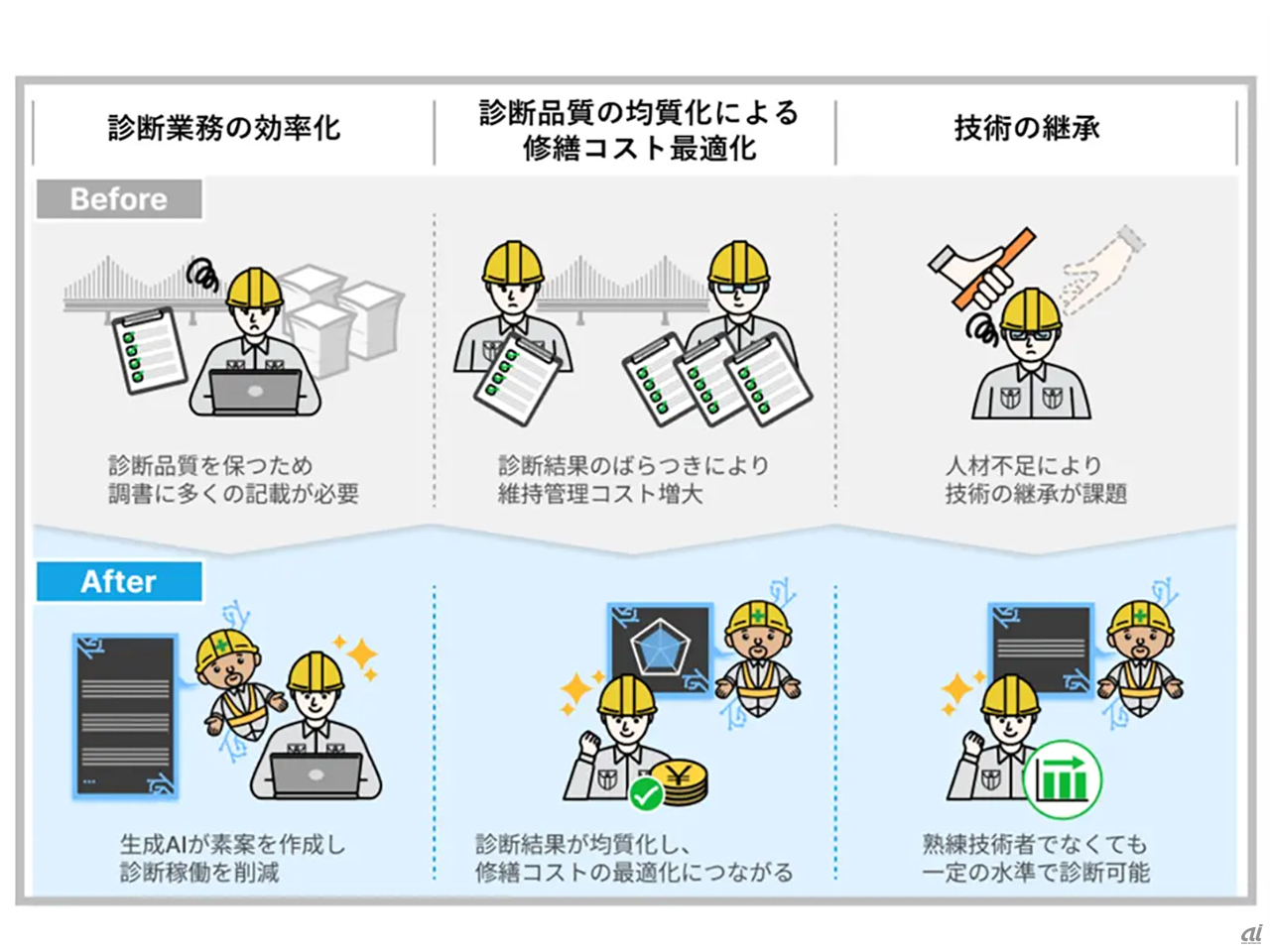 診断業務の効率化

診断品質の均質化による修繕コスト最適化

技術の継承

Before

診断品質を保つため
調書に多くの記載が必要

診断結果のばらつきにより
維持管理コスト増大

人材不足により
技術の継承が課題

After

生成AIが素案を作成し
診断稼働を削減

診断結果が均質化し、
修繕コストの最適化につながる

熟練技術者でなくても
一定の水準で診断可能

ai